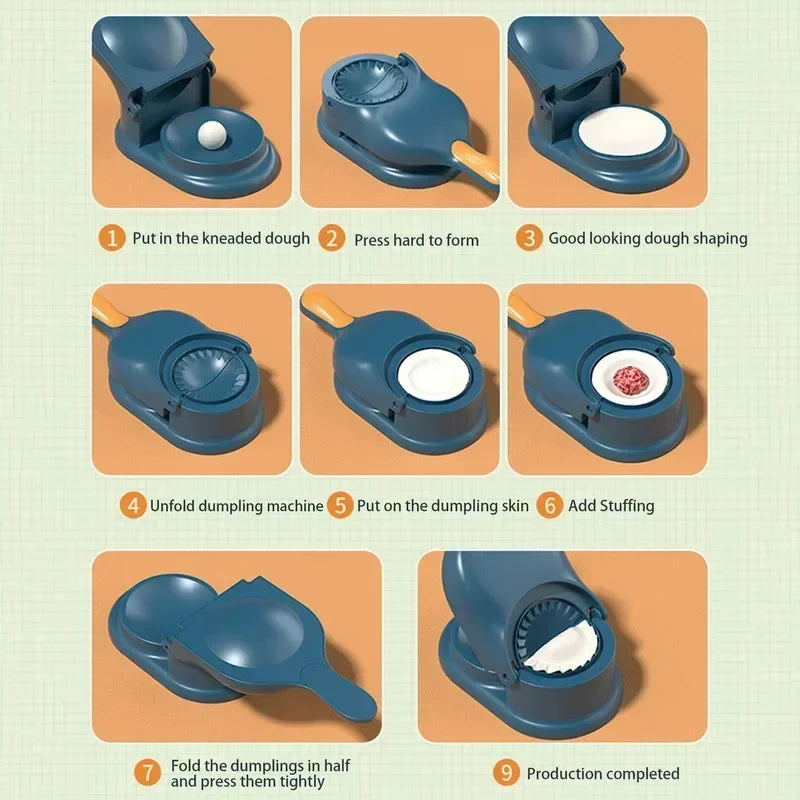 1 Put in the kneaded dough
2 Press hard to form
3 Good looking dough shaping

4 Unfold dumpling machine
5 Put on the dumpling skin
6 Add Stuffing

7 Fold the dumplings in half and press them tightly
9 Production completed